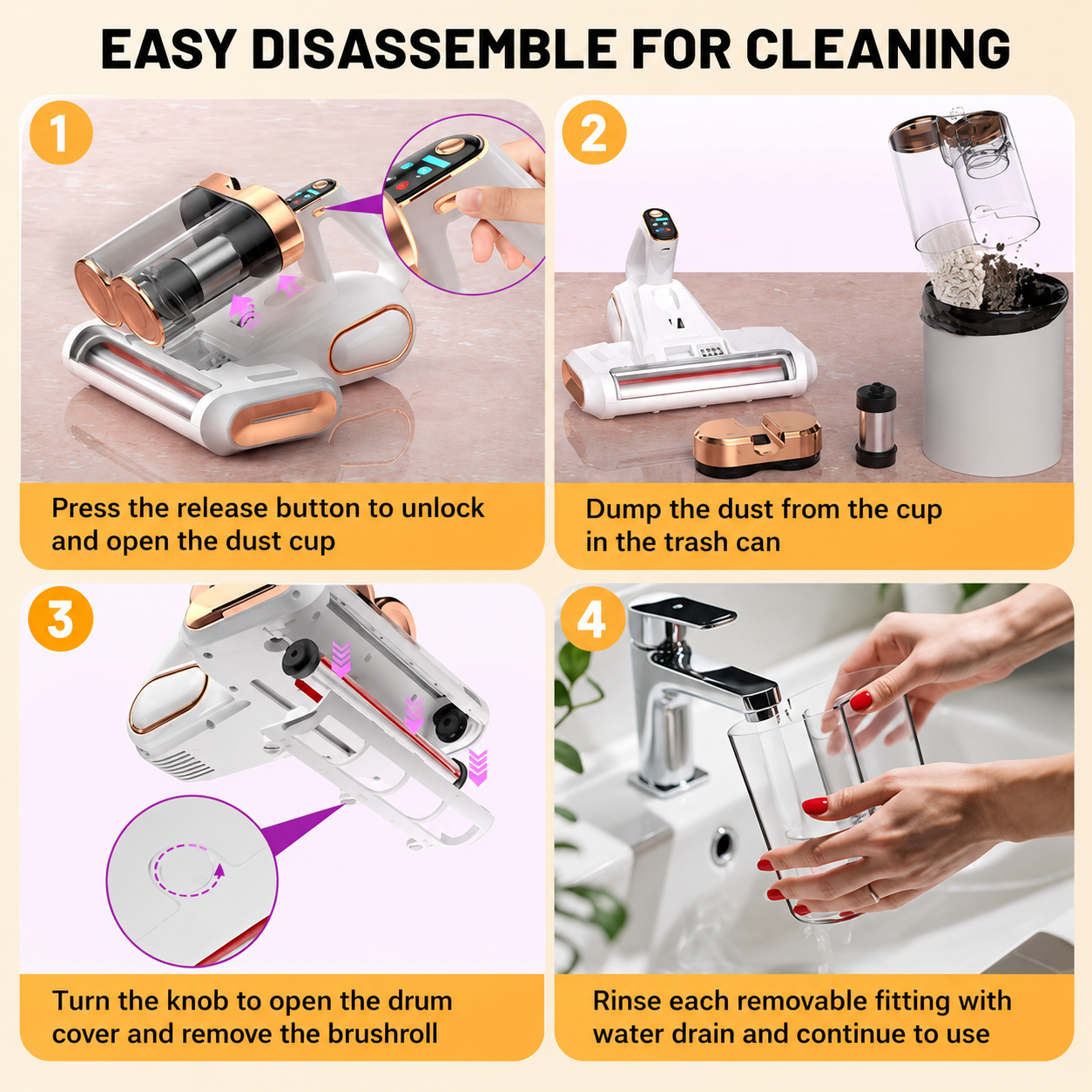 EASY DISASSEMBLE FOR CLEANING

1

Press the release button to unlock and open the dust cup

2

Dump the dust from the cup in the trash can

3

Turn the knob to open the drum cover and remove the brushroll

4

Rinse each removable fitting with water drain and continue to use